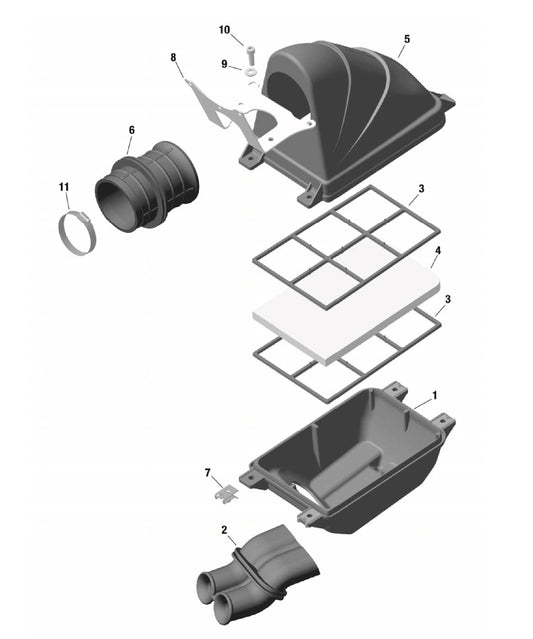 10
5
8
9
6
11
3
4
3
1
7
2